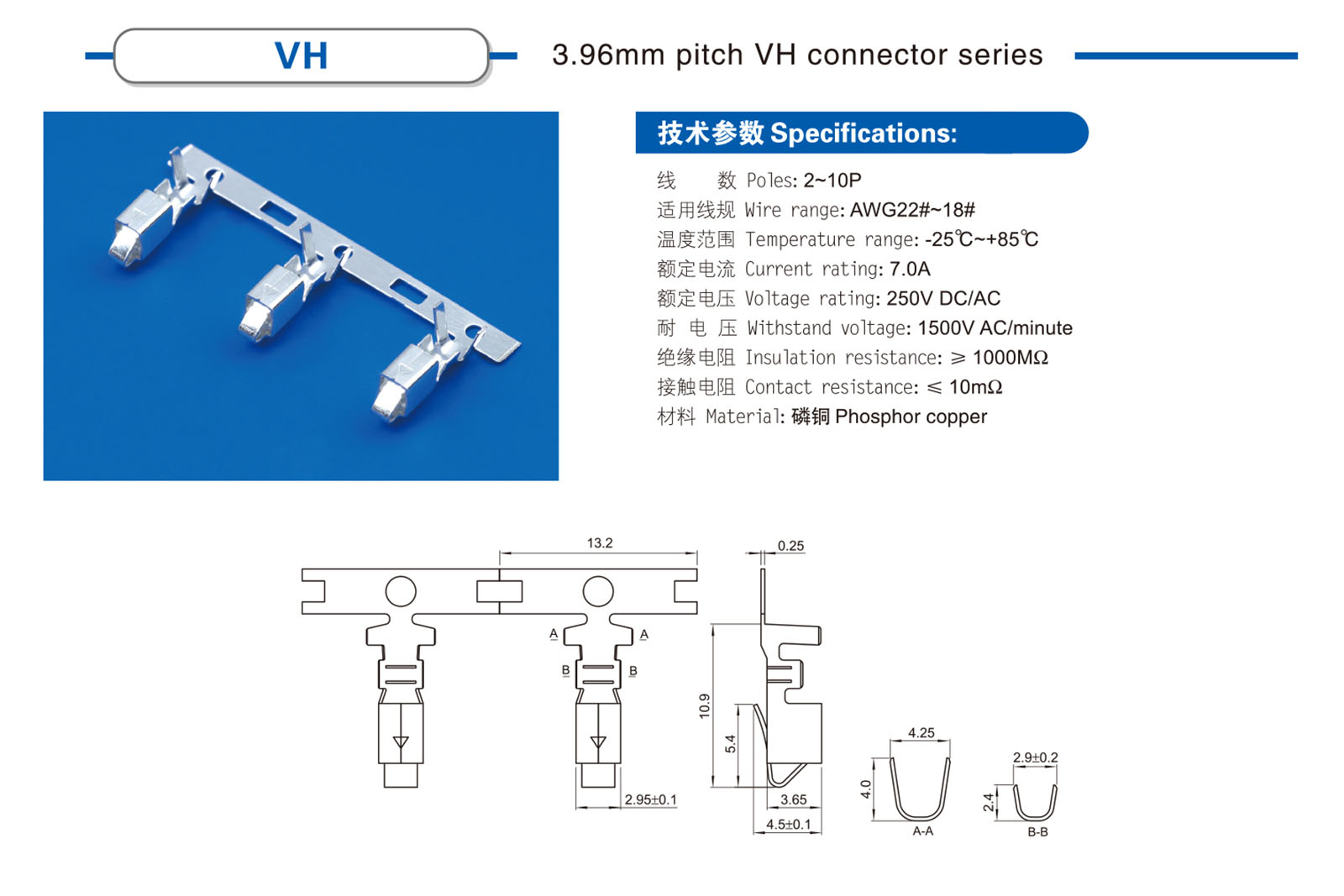 VH

3.96mm pitch VH connector series

技术参数 Specifications:

线 数 Poles: 2~10P
适用线规 Wire range: AWG22#~18#
温度范围 Temperature range: -25℃~+85℃
额定电流 Current rating: 7.0A
额定电压 Voltage rating: 250V DC/AC
耐 电 压 Withstand voltage: 1500V AC/minute
绝缘电阻 Insulation resistance: ≥ 1000MΩ
接触电阻 Contact resistance: ≤ 10mΩ
材料 Material: 磷铜 Phosphor copper

13.2
A A
B B
2.95±0.1
0.25
10.9
5.4
3.65
4.5±0.1
4.25
4.0
A-A
2.9±0.2
2.4
B-B