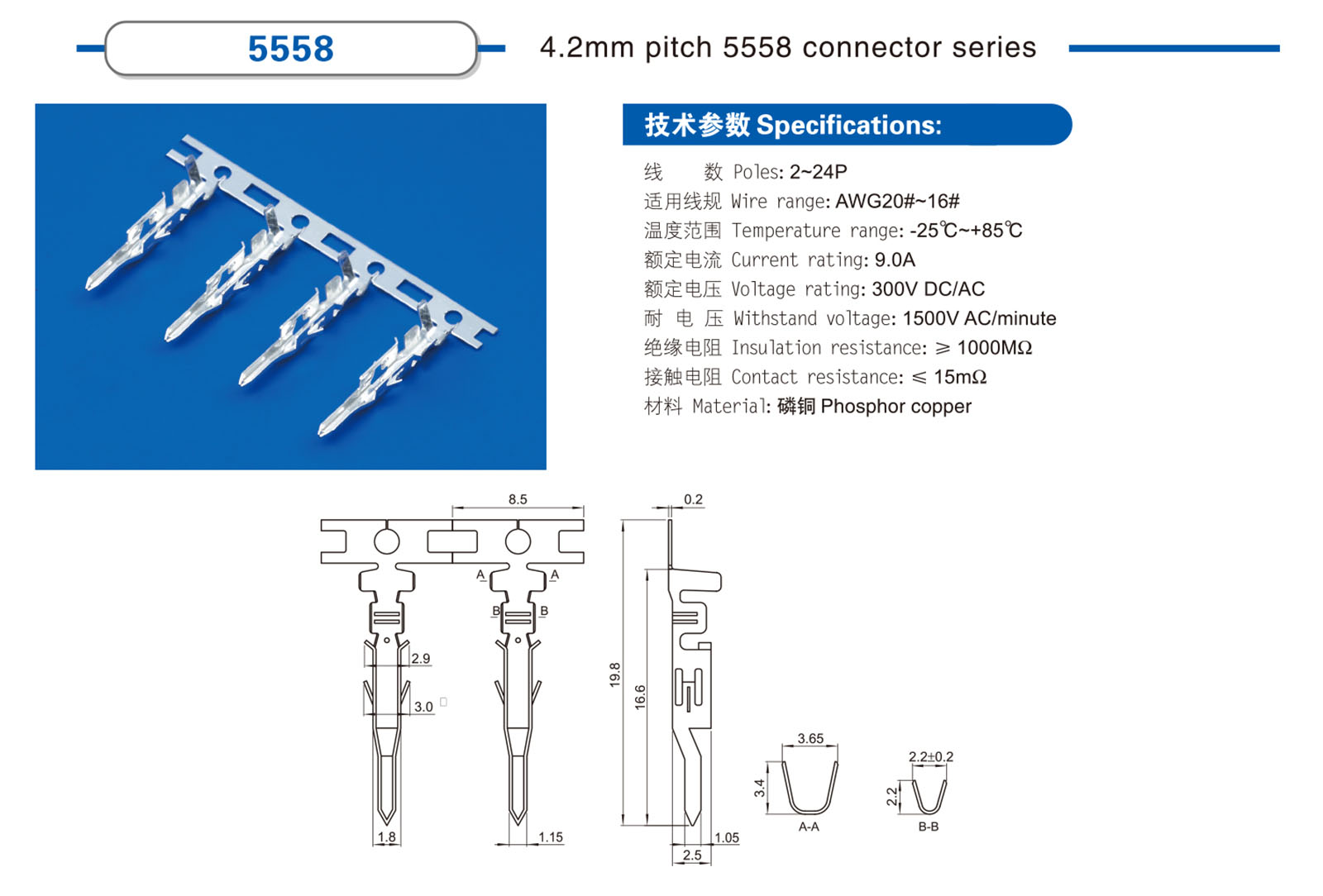 5558

4.2mm pitch 5558 connector series

技术参数 Specifications:

线 数 Poles: 2~24P
适用线规 Wire range: AWG20#~16#
温度范围 Temperature range: -25℃~+85℃
额定电流 Current rating: 9.0A
额定电压 Voltage rating: 300V DC/AC
耐 电 压 Withstand voltage: 1500V AC/minute
绝缘电阻 Insulation resistance: ≥ 1000MΩ
接触电阻 Contact resistance: ≤ 15mΩ
材料 Material: 磷铜 Phosphor copper

8.5
0.2
A A
B B
2.9
3.0
19.8
16.6
1.8
1.15
1.05
2.5
3.65
3.4
A-A
2.2±0.2
2.2
B-B