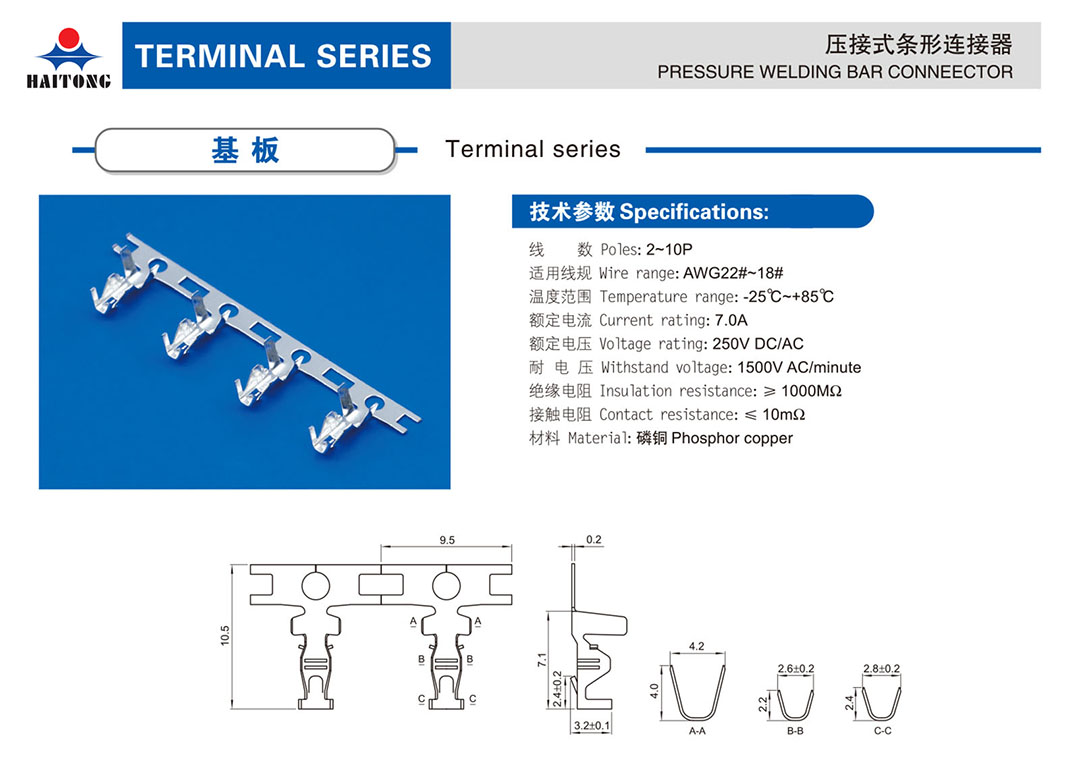 HAITONG

TERMINAL SERIES

压接式条形连接器
PRESSURE WELDING BAR CONNEECTOR

基板

Terminal series

技术参数 Specifications:

线 数 Poles: 2~10P
适用线规 Wire range: AWG22#~18#
温度范围 Temperature range: -25℃~+85℃
额定电流 Current rating: 7.0A
额定电压 Voltage rating: 250V DC/AC
耐 电 压 Withstand voltage: 1500V AC/minute
绝缘电阻 Insulation resistance: ≥ 1000MΩ
接触电阻 Contact resistance: ≤ 10mΩ
材料 Material: 磷铜 Phosphor copper

9.5
10.5
A A
B B
C C
0.2
7.1
2.4±0.2
3.2±0.1
4.2
4.0
A-A
2.6±0.2
2.2
B-B
2.8±0.2
2.4
C-C