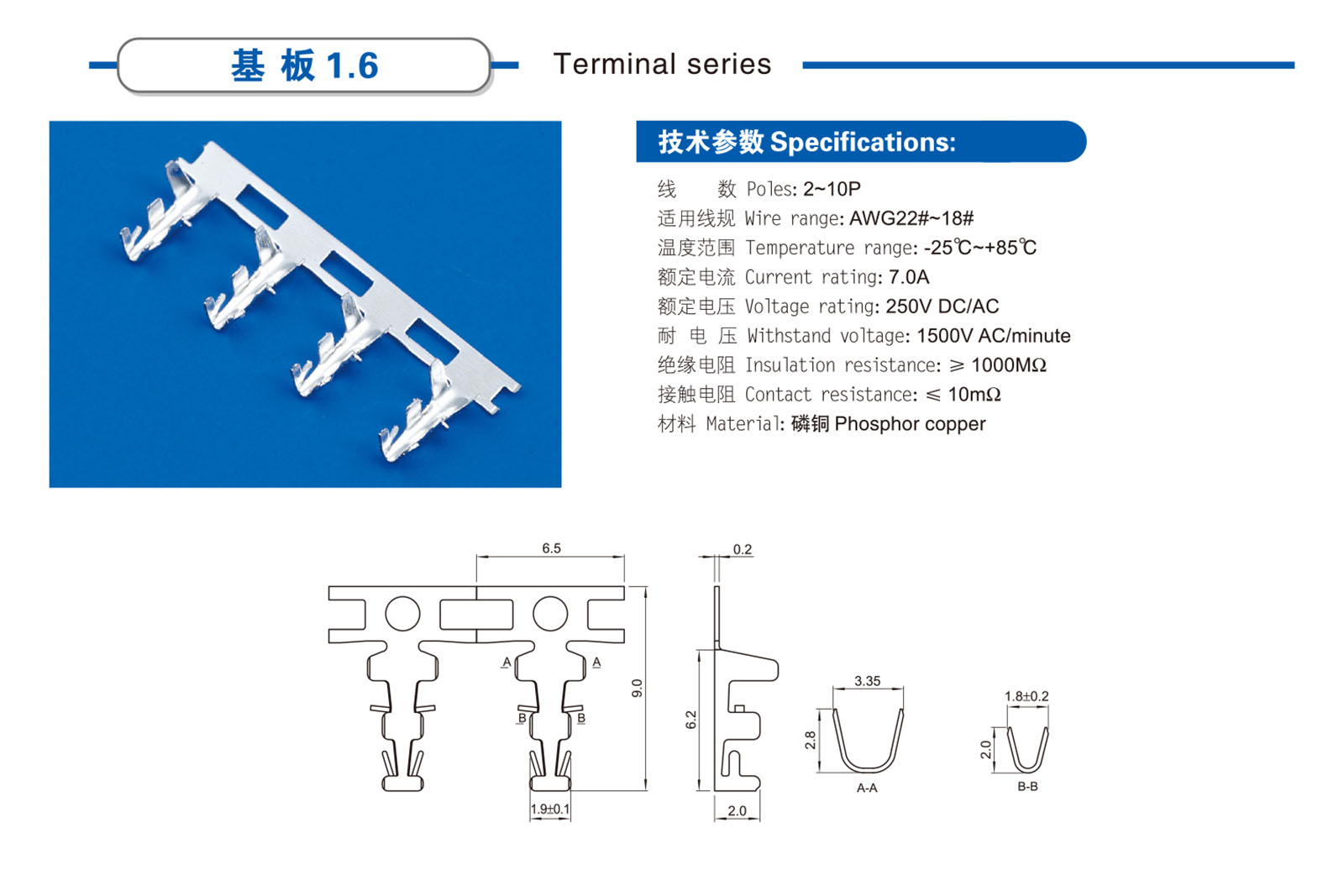 基 板 1.6

Terminal series

技术参数 Specifications:

线　　数 Poles: 2~10P
适用线规 Wire range: AWG22#~18#
温度范围 Temperature range: -25℃~+85℃
额定电流 Current rating: 7.0A
额定电压 Voltage rating: 250V DC/AC
耐 电 压 Withstand voltage: 1500V AC/minute
绝缘电阻 Insulation resistance: ≥ 1000MΩ
接触电阻 Contact resistance: ≤ 10mΩ
材料 Material: 磷铜 Phosphor copper

6.5
A
A
B
B
9.0
1.9±0.1
0.2
6.2
2.0
3.35
2.8
A-A
1.8±0.2
2.0
B-B