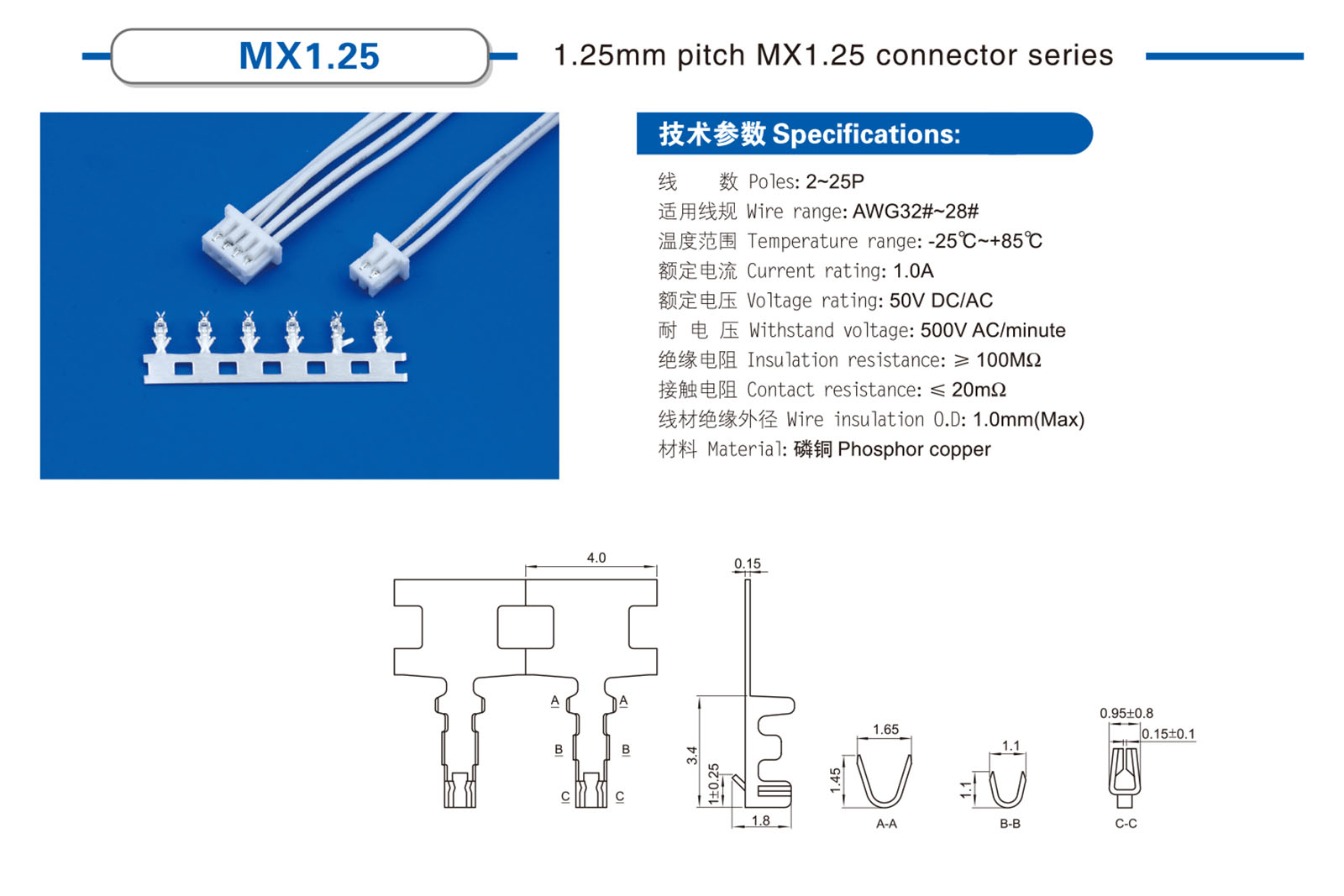 MX1.25

1.25mm pitch MX1.25 connector series

技术参数 Specifications:

线 数 Poles: 2~25P
适用线规 Wire range: AWG32#~28#
温度范围 Temperature range: -25℃~+85℃
额定电流 Current rating: 1.0A
额定电压 Voltage rating: 50V DC/AC
耐 电 压 Withstand voltage: 500V AC/minute
绝缘电阻 Insulation resistance: ≥ 100MΩ
接触电阻 Contact resistance: ≤ 20mΩ
线材绝缘外径 Wire insulation O.D: 1.0mm(Max)
材料 Material: 磷铜 Phosphor copper

4.0
A
A
B
B
C
C
0.15
3.4
1±0.25
1.8
1.65
1.45
A-A
1.1
1.1
B-B
0.95±0.8
0.15±0.1
C-C